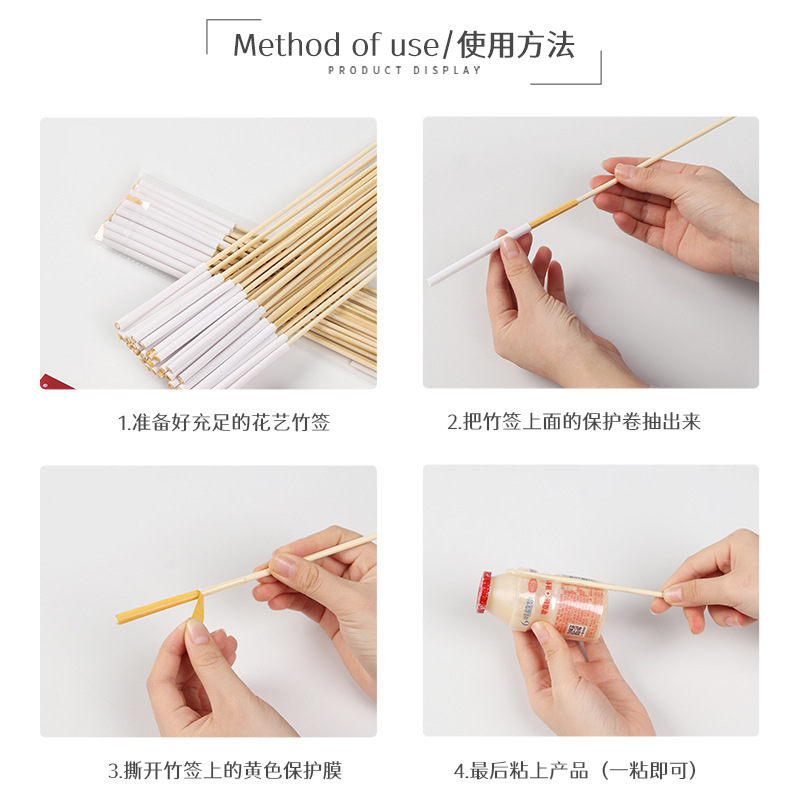 Method of use/使用方法
PRODUCT DISPLAY

1.准备好充足的花艺竹签

2.把竹签上面的保护卷抽出来

3.撕开竹签上的黄色保护膜

4.最后粘上产品（一粘即可）